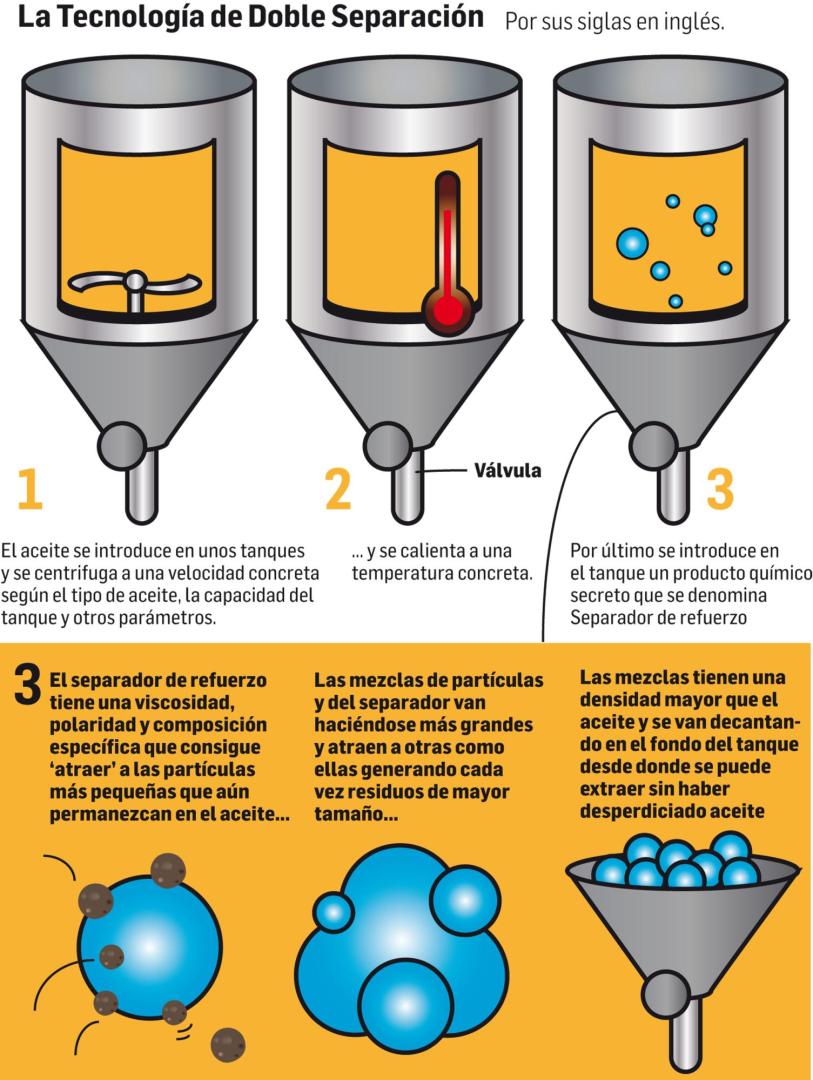 La Tecnología de Doble Separación Por sus siglas en inglés.

1

El aceite se introduce en unos tanques y se centrifuga a una velocidad concreta según el tipo de aceite, la capacidad del tanque y otros parámetros.

2

Válvula

... y se calienta a una temperatura concreta.

3

Por último se introduce en el tanque un producto químico secreto que se denomina Separador de refuerzo

3 El separador de refuerzo tiene una viscosidad, polaridad y composición específica que consigue 'atraer' a las partículas más pequeñas que aún permanezcan en el aceite...

Las mezclas de partículas y del separador van haciéndose más grandes y atraen a otras como ellas generando cada vez residuos de mayor tamaño...

Las mezclas tienen una densidad mayor que el aceite y se van decantando en el fondo del tanque desde donde se puede extraer sin haber desperdiciado aceite